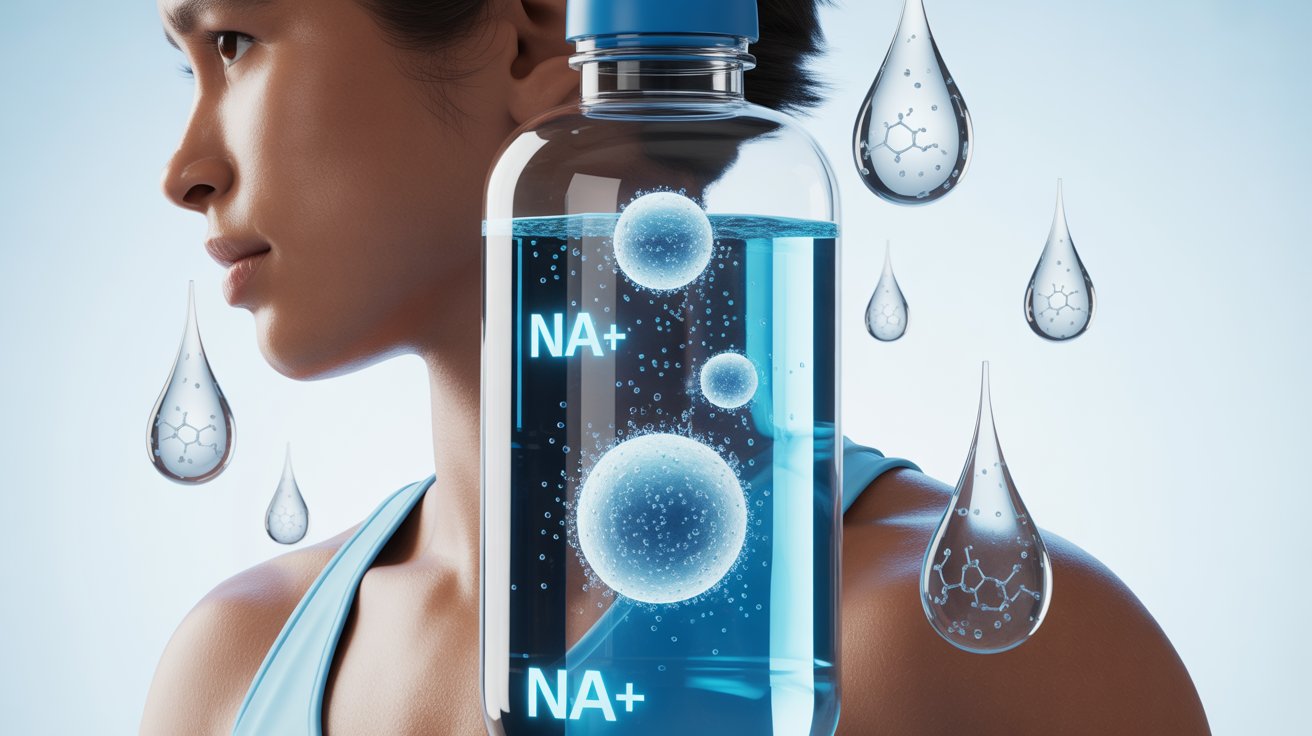 NA+

NA+